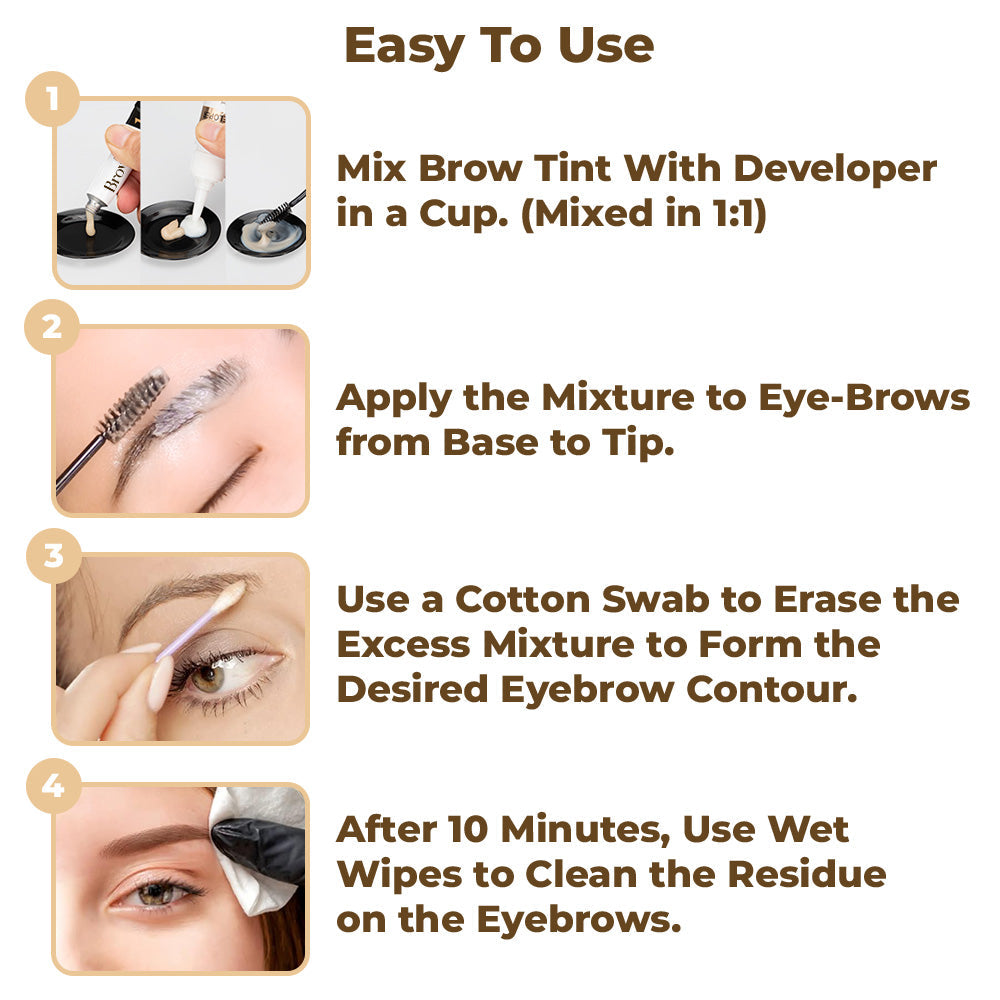 Easy To Use

1

Brow

Mix Brow Tint With Developer in a Cup. (Mixed in 1:1)

2

Apply the Mixture to Eye-Brows from Base to Tip.

3

Use a Cotton Swab to Erase the Excess Mixture to Form the Desired Eyebrow Contour.

4

After 10 Minutes, Use Wet Wipes to Clean the Residue on the Eyebrows.